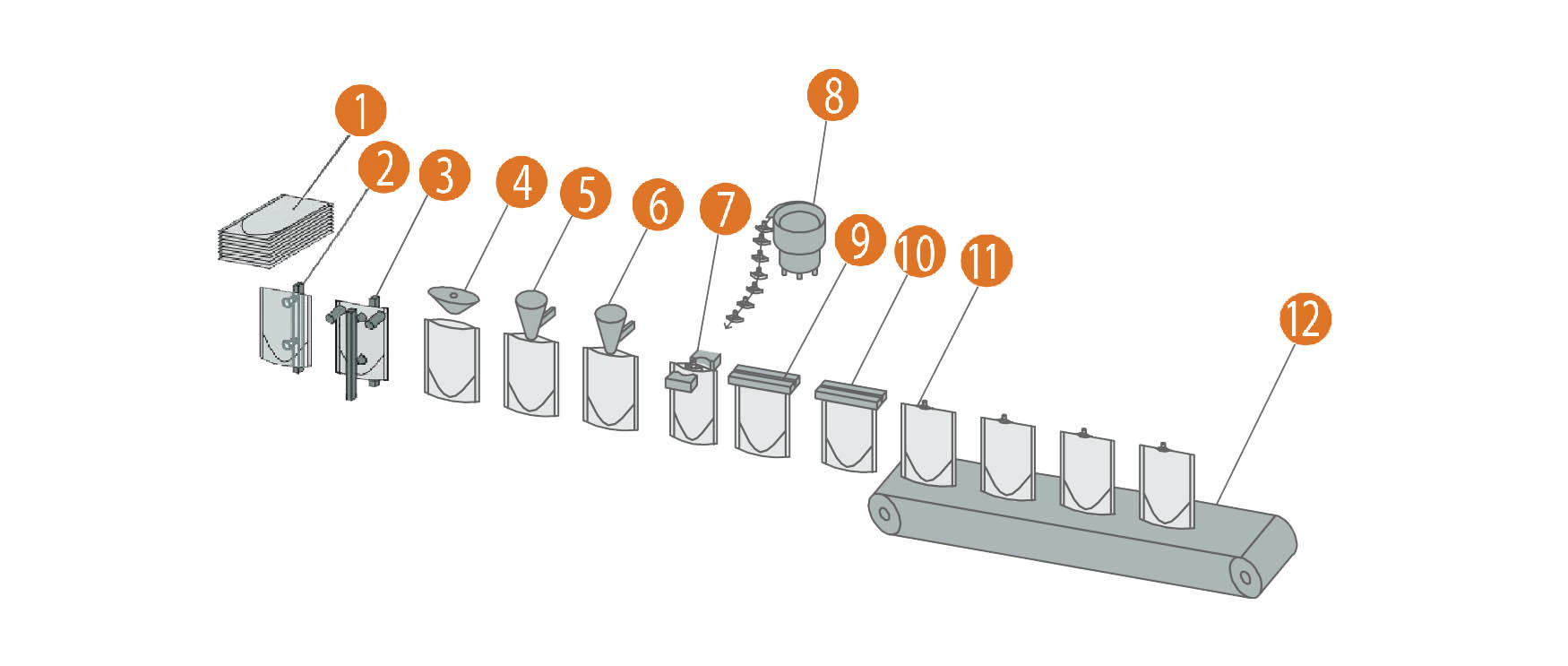 1
2
3
4
5
6
7
8
9
10
11
12