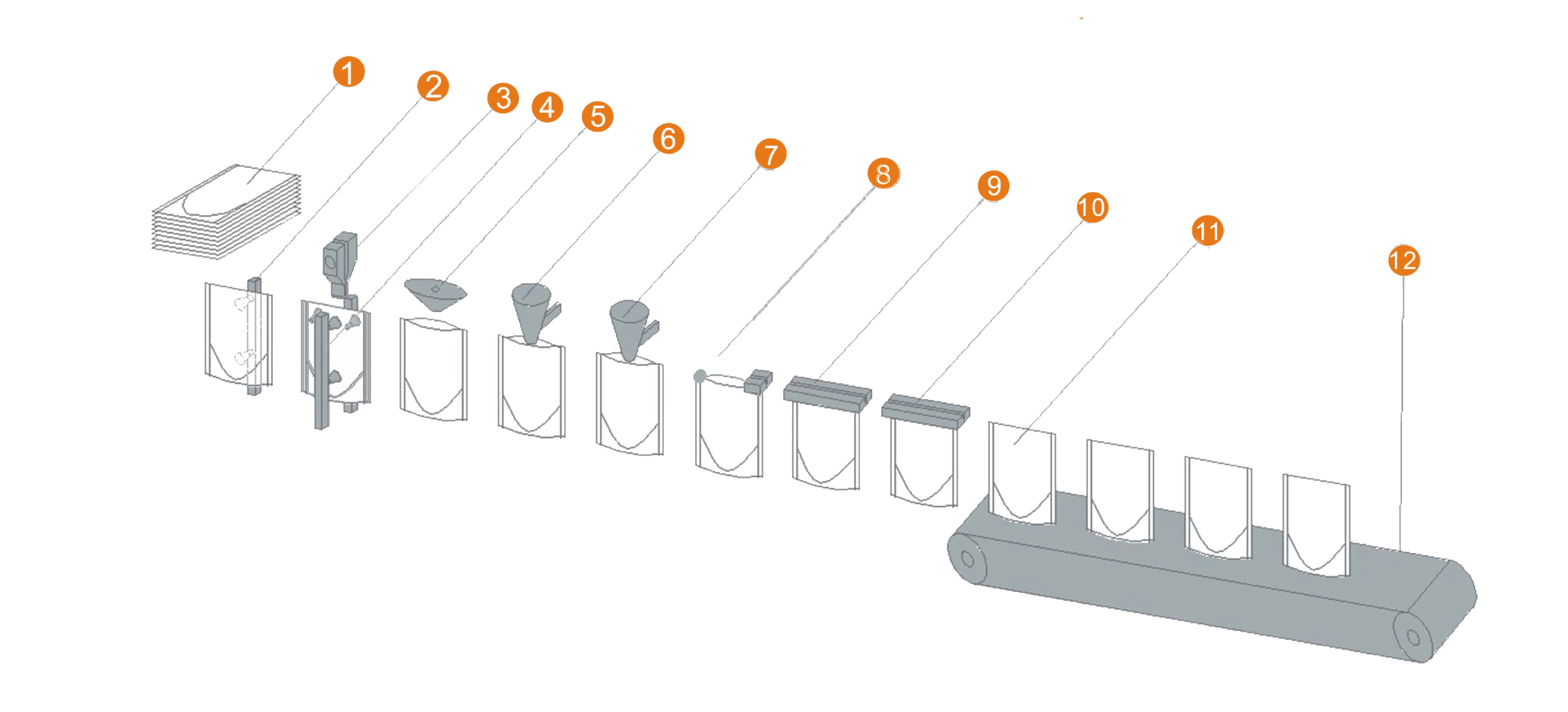 1
2
3
4
5
6
7
8
9
10
11
12