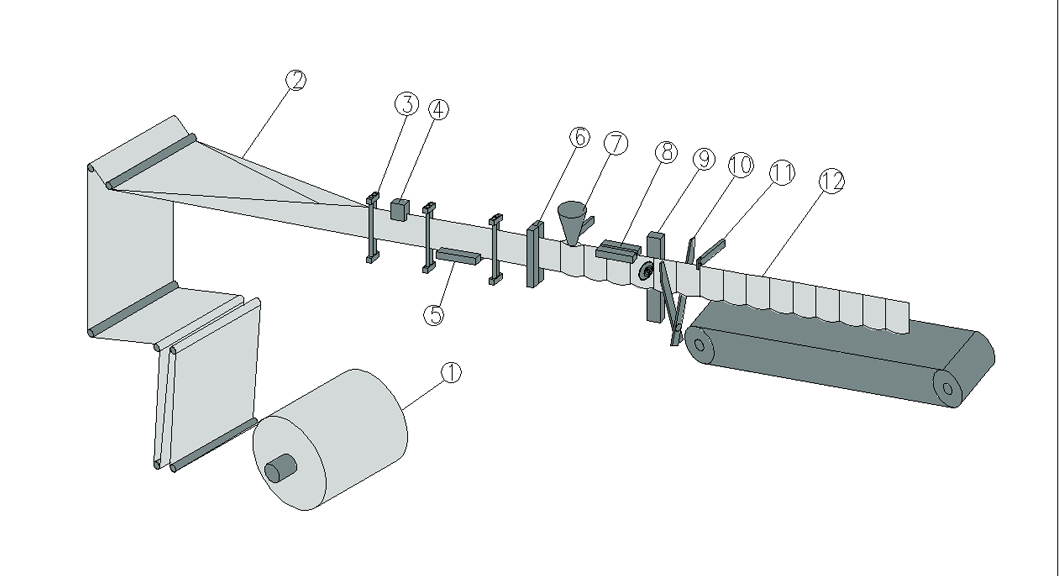 2
3
4
6
7
8
9
10
11
12
5
1